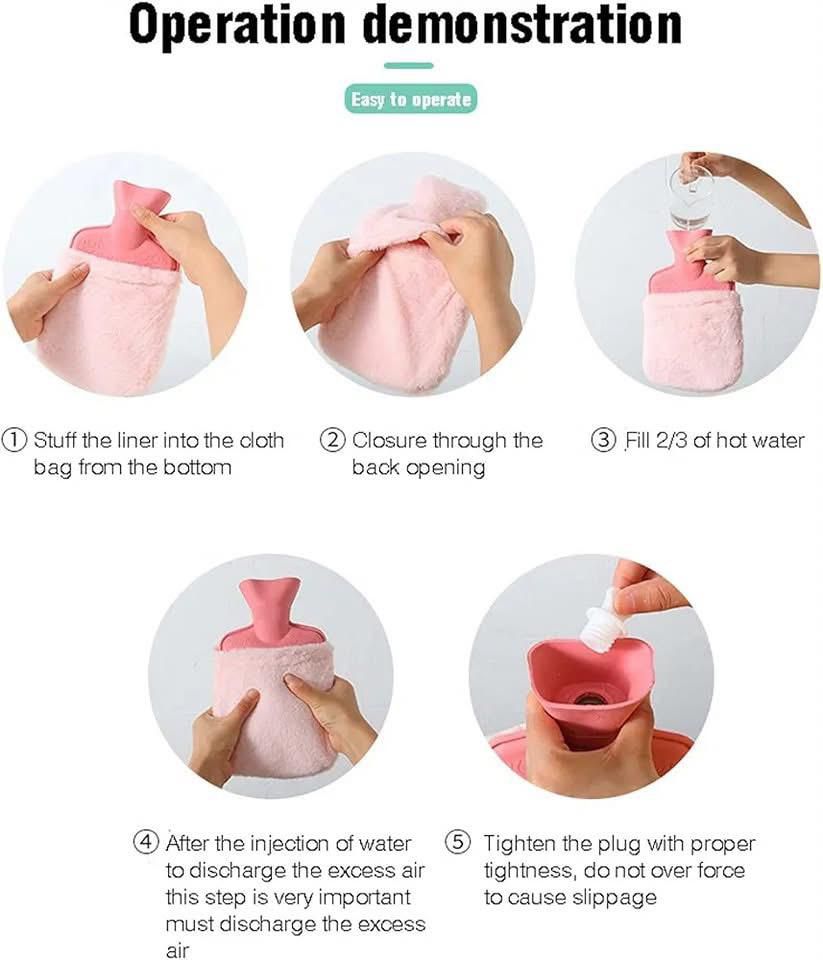 Operation demonstration

Easy to operate

① Stuff the liner into the cloth bag from the bottom

② Closure through the back opening

③ Fill 2/3 of hot water

④ After the injection of water to discharge the excess air this step is very important must discharge the excess air

⑤ Tighten the plug with proper tightness, do not over force to cause slippage